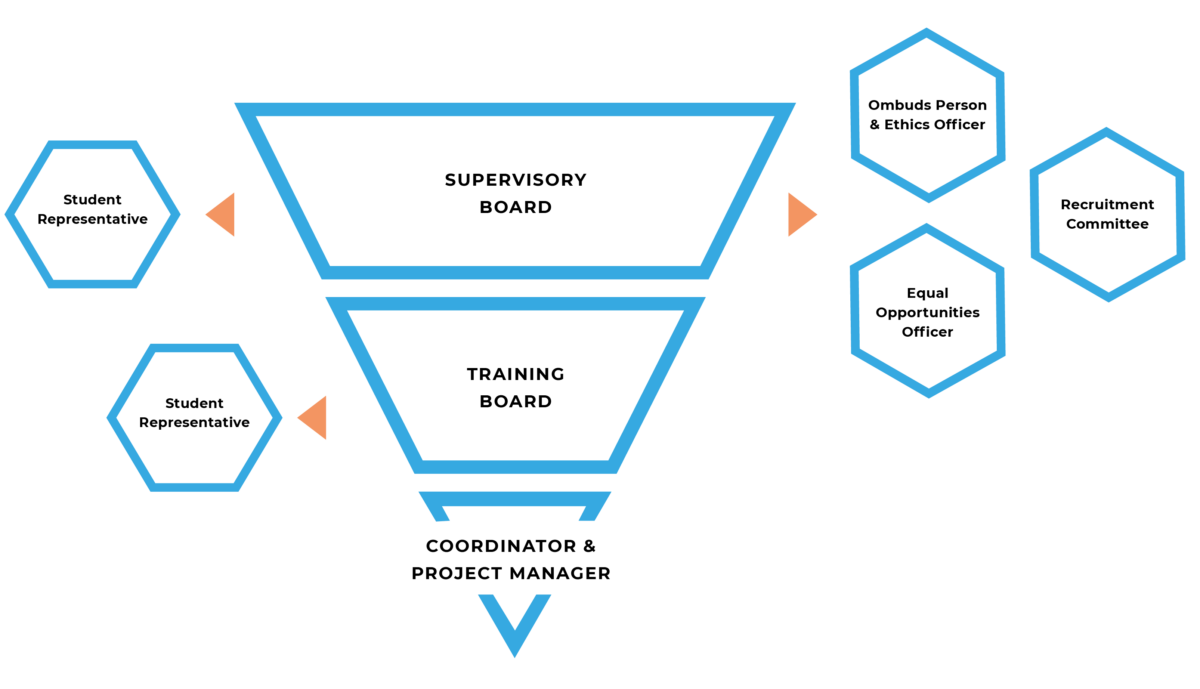 Student Representative

SUPERVISORY BOARD

Ombuds Person & Ethics Officer

Recruitment Committee

Equal Opportunities Officer

Student Representative

TRAINING BOARD

COORDINATOR & PROJECT MANAGER